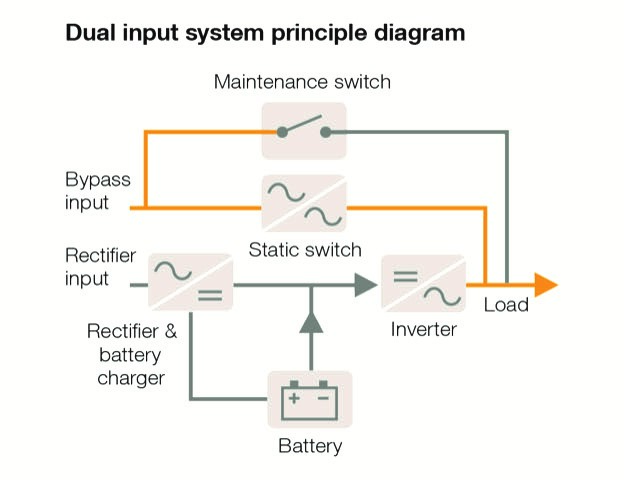 Dual input system principle diagram

Maintenance switch

Bypass input

Static switch

Rectifier input

Rectifier & battery charger

Inverter

Load

+ −

Battery